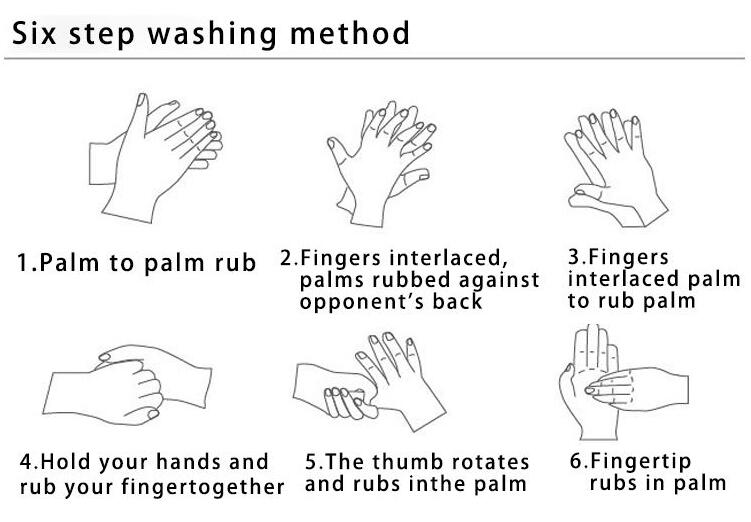 Six step washing method

1.Palm to palm rub

2.Fingers interlaced, palms rubbed against opponent's back

3.Fingers interlaced palm to rub palm

4.Hold your hands and rub your fingertogether

5.The thumb rotates and rubs inthe palm

6.Fingertip rubs in palm